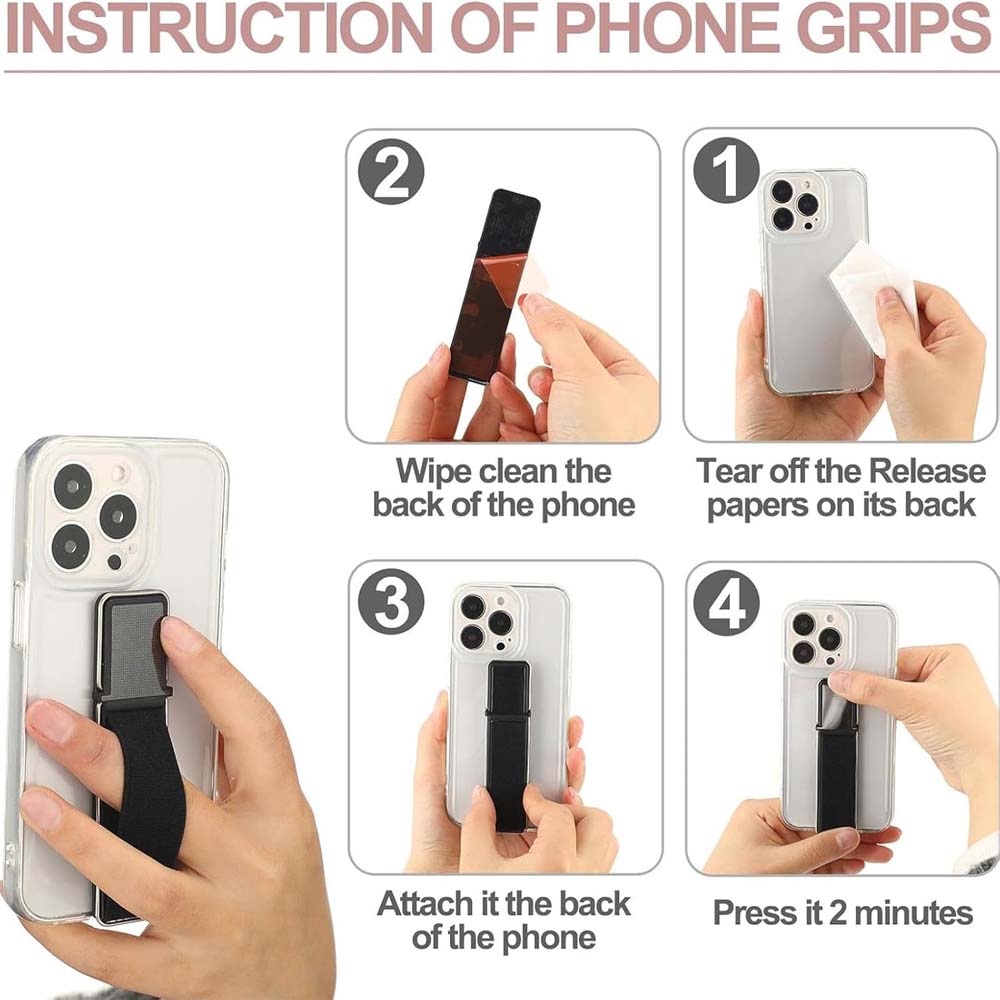 INSTRUCTION OF PHONE GRIPS

2

Wipe clean the back of the phone

1

Tear off the Release papers on its back

3

Attach it the back of the phone

4

Press it 2 minutes