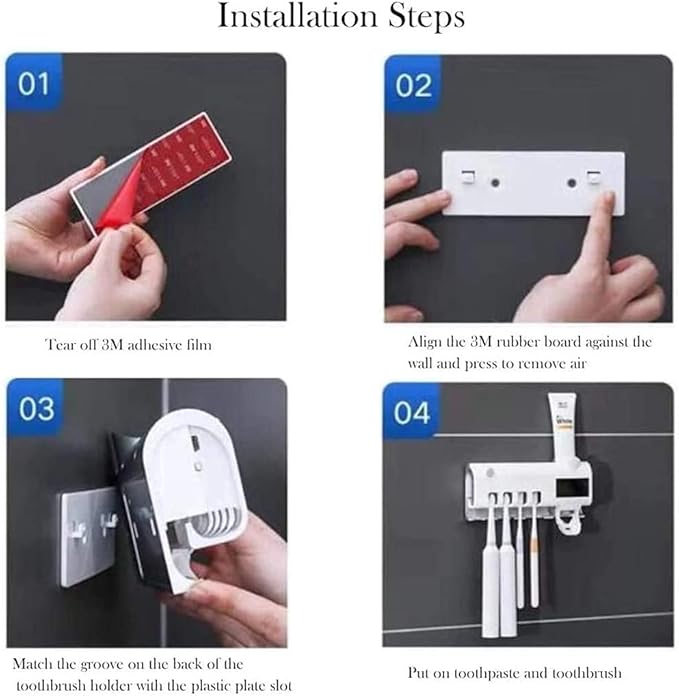 Installation Steps

01

Tear off 3M adhesive film

02

Align the 3M rubber board against the wall and press to remove air

03

Match the groove on the back of the toothbrush holder with the plastic plate slot

04

White

Put on toothpaste and toothbrush