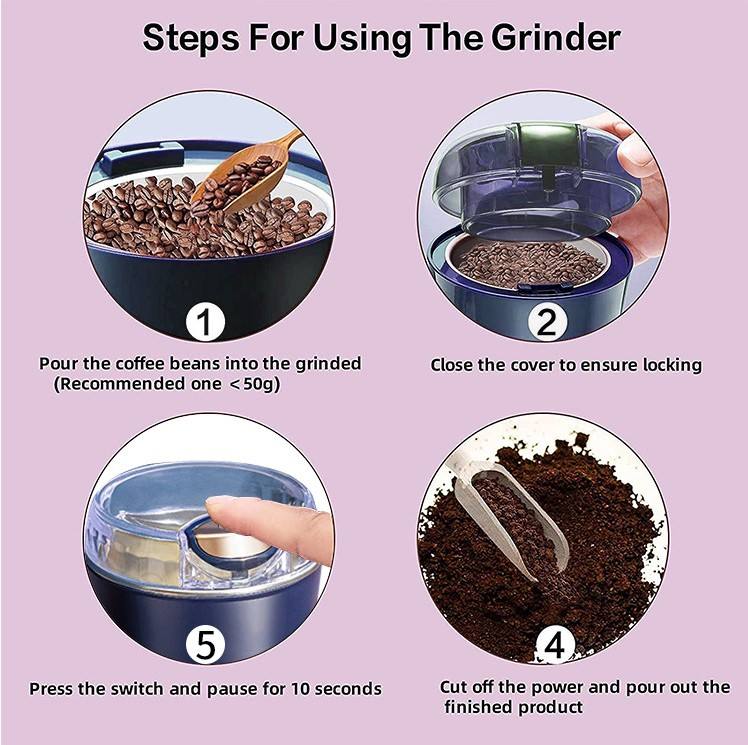 Steps For Using The Grinder

1

Pour the coffee beans into the grinded (Recommended one <50g)

2

Close the cover to ensure locking

5

Press the switch and pause for 10 seconds

4

Cut off the power and pour out the finished product