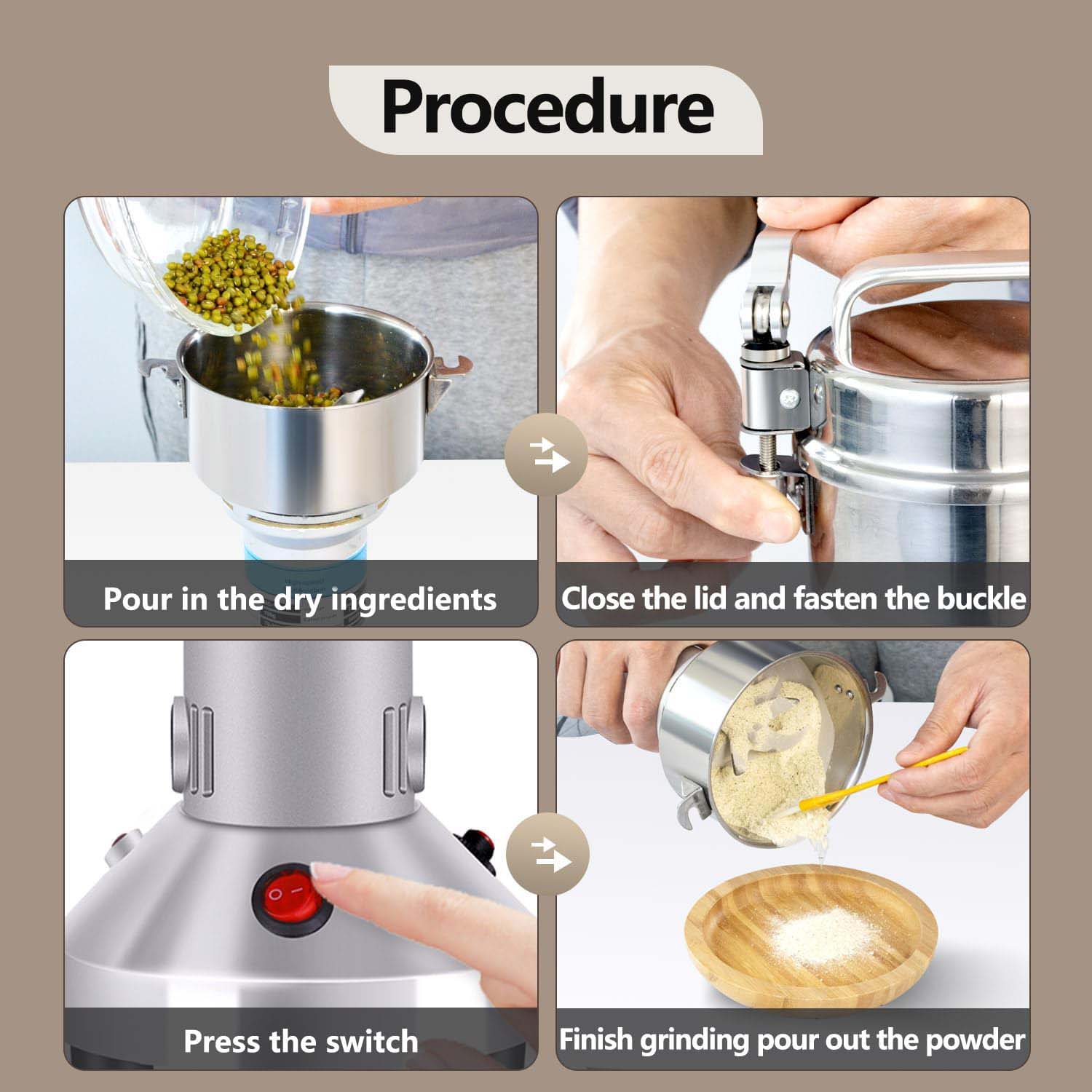 Procedure

Pour in the dry ingredients

Close the lid and fasten the buckle

Press the switch

Finish grinding pour out the powder