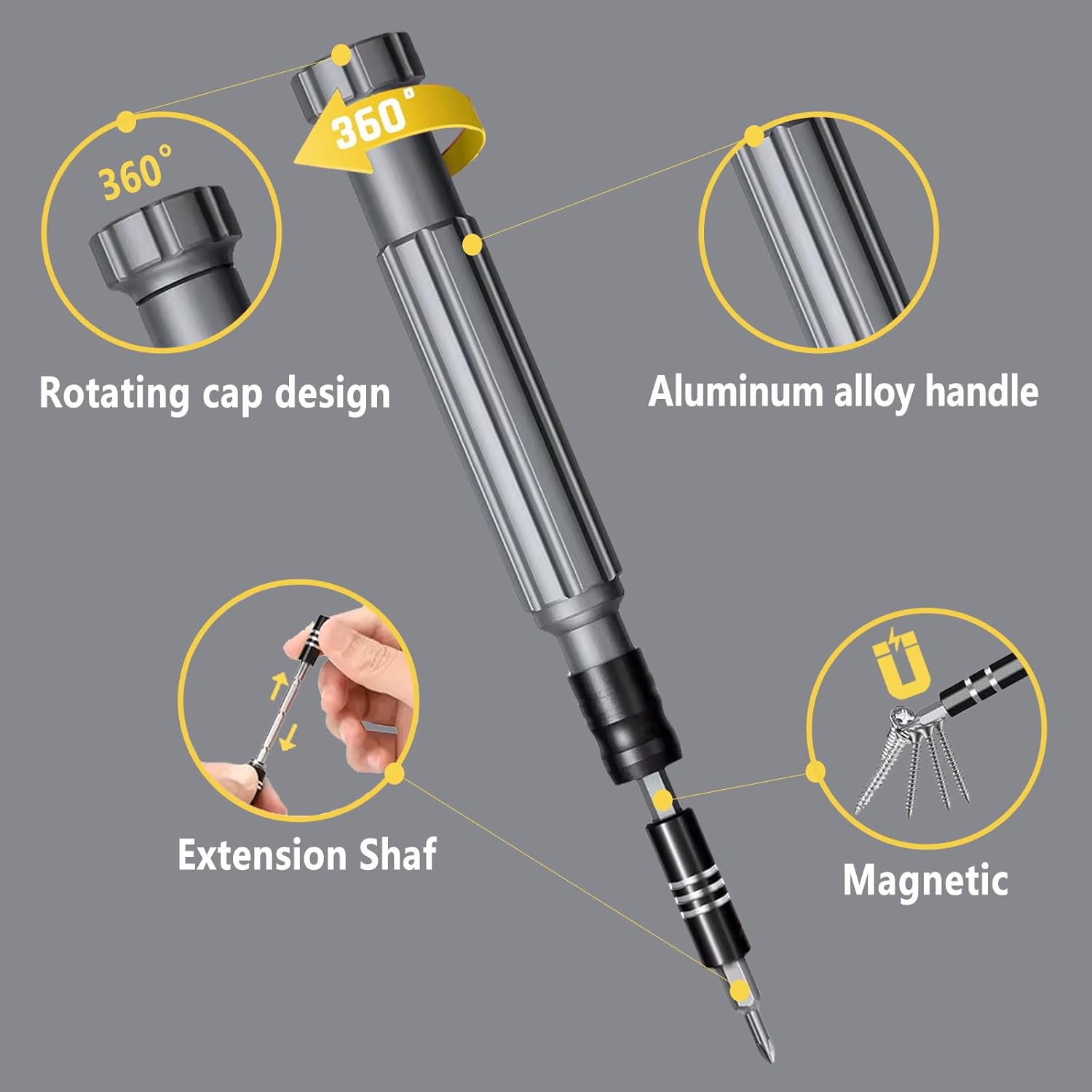 360°

360°

Rotating cap design

Aluminum alloy handle

Extension Shaf

Magnetic