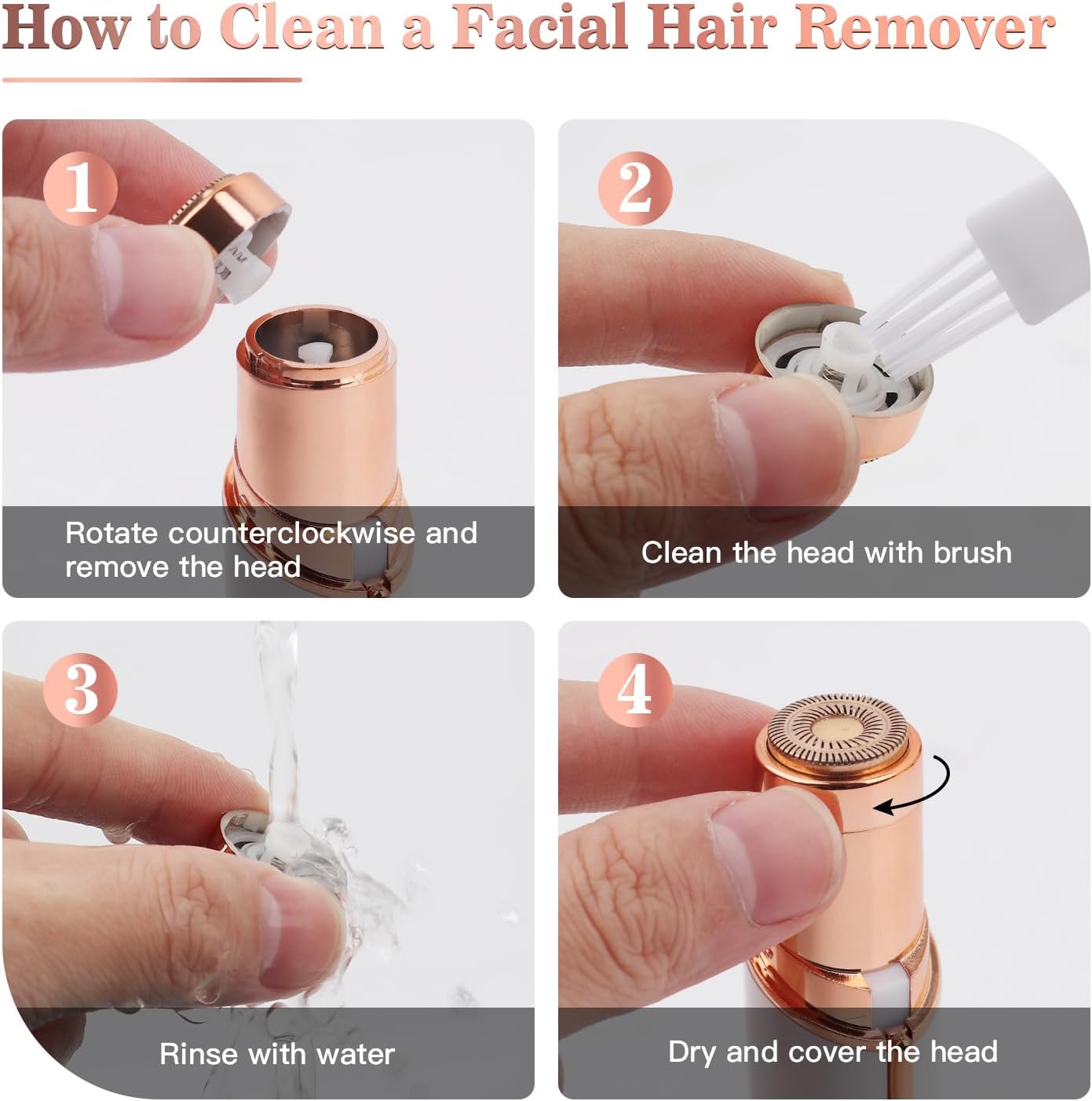 How to Clean a Facial Hair Remover

1

Rotate counterclockwise and remove the head

2

Clean the head with brush

3

Rinse with water

4

Dry and cover the head