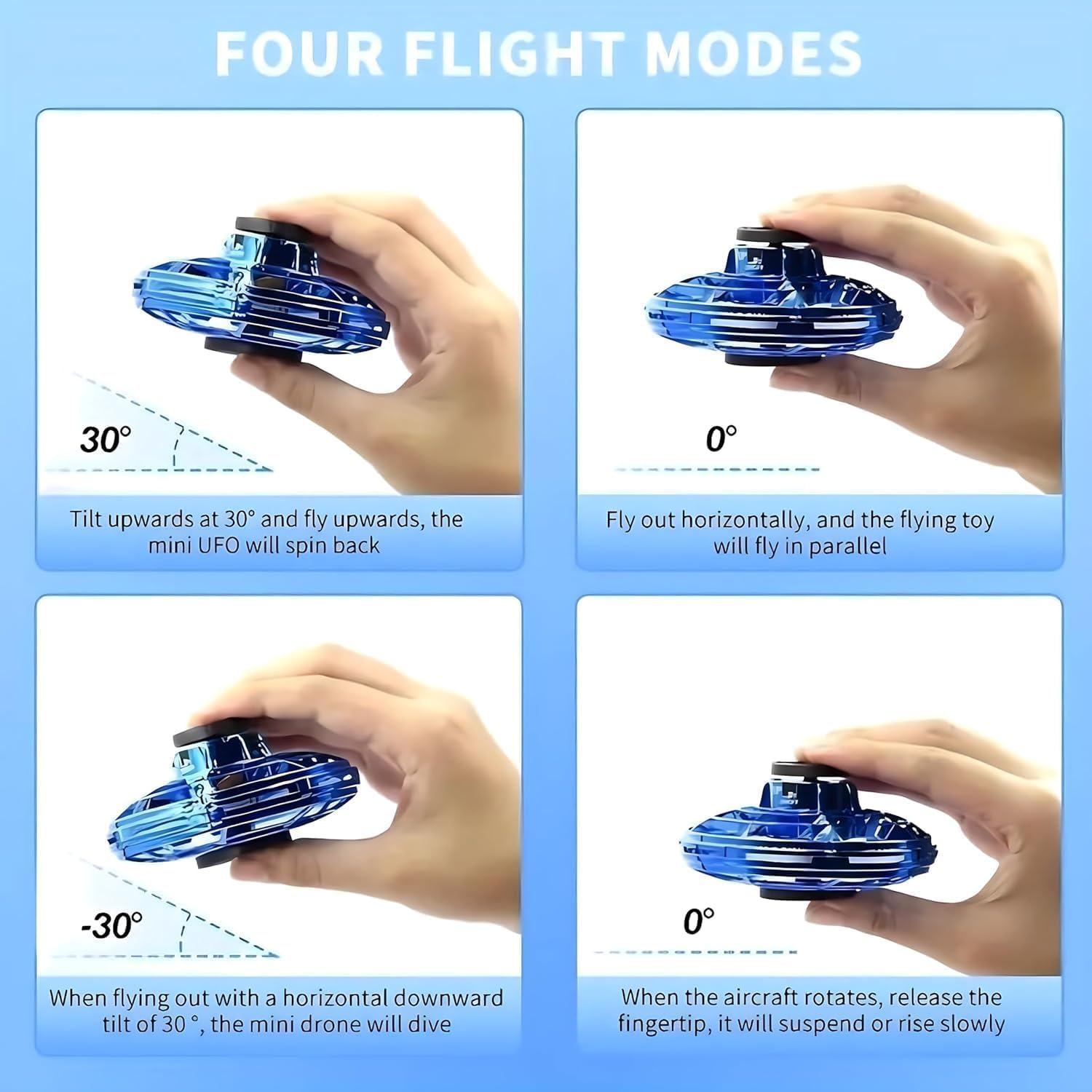 FOUR FLIGHT MODES

30°

Tilt upwards at 30° and fly upwards, the mini UFO will spin back

0°

Fly out horizontally, and the flying toy will fly in parallel

-30°

When flying out with a horizontal downward tilt of 30 °, the mini drone will dive

0°

When the aircraft rotates, release the fingertip, it will suspend or rise slowly