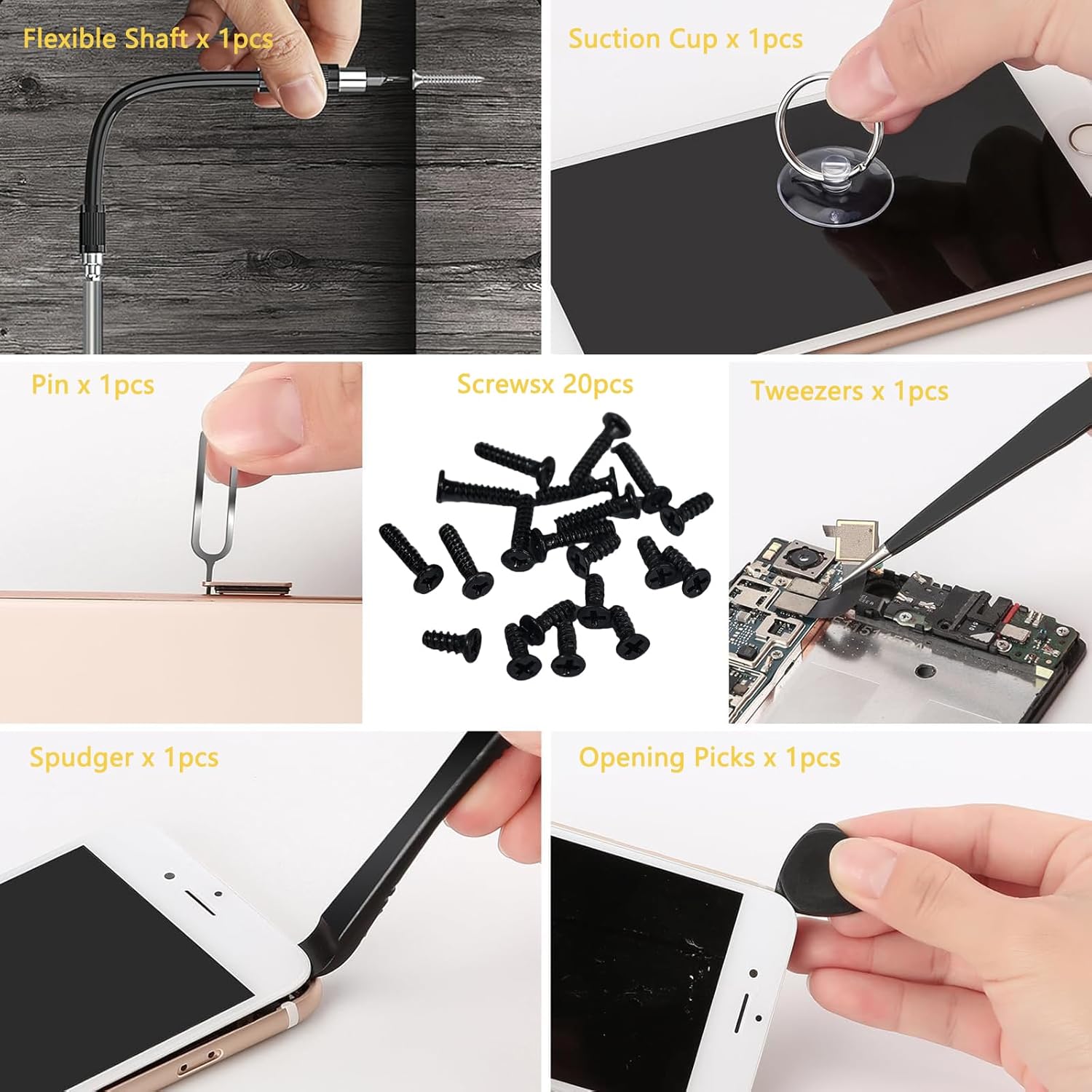 Flexible Shaft x 1pcs

Suction Cup x 1pcs

Pin x 1pcs

Screwsx 20pcs

Tweezers x 1pcs

Spudger x 1pcs

Opening Picks x 1pcs