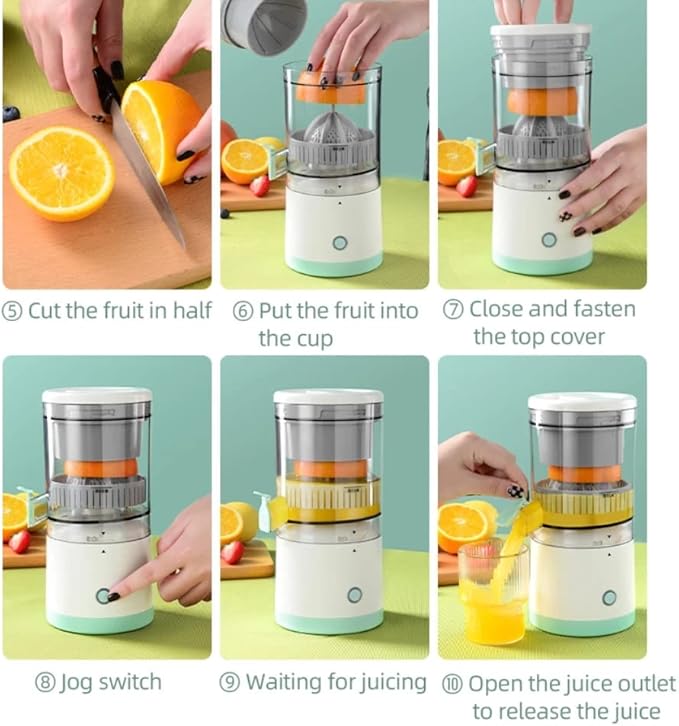 ⑤ Cut the fruit in half

⑥ Put the fruit into the cup

⑦ Close and fasten the top cover

⑧ Jog switch

⑨ Waiting for juicing

⑩ Open the juice outlet to release the juice