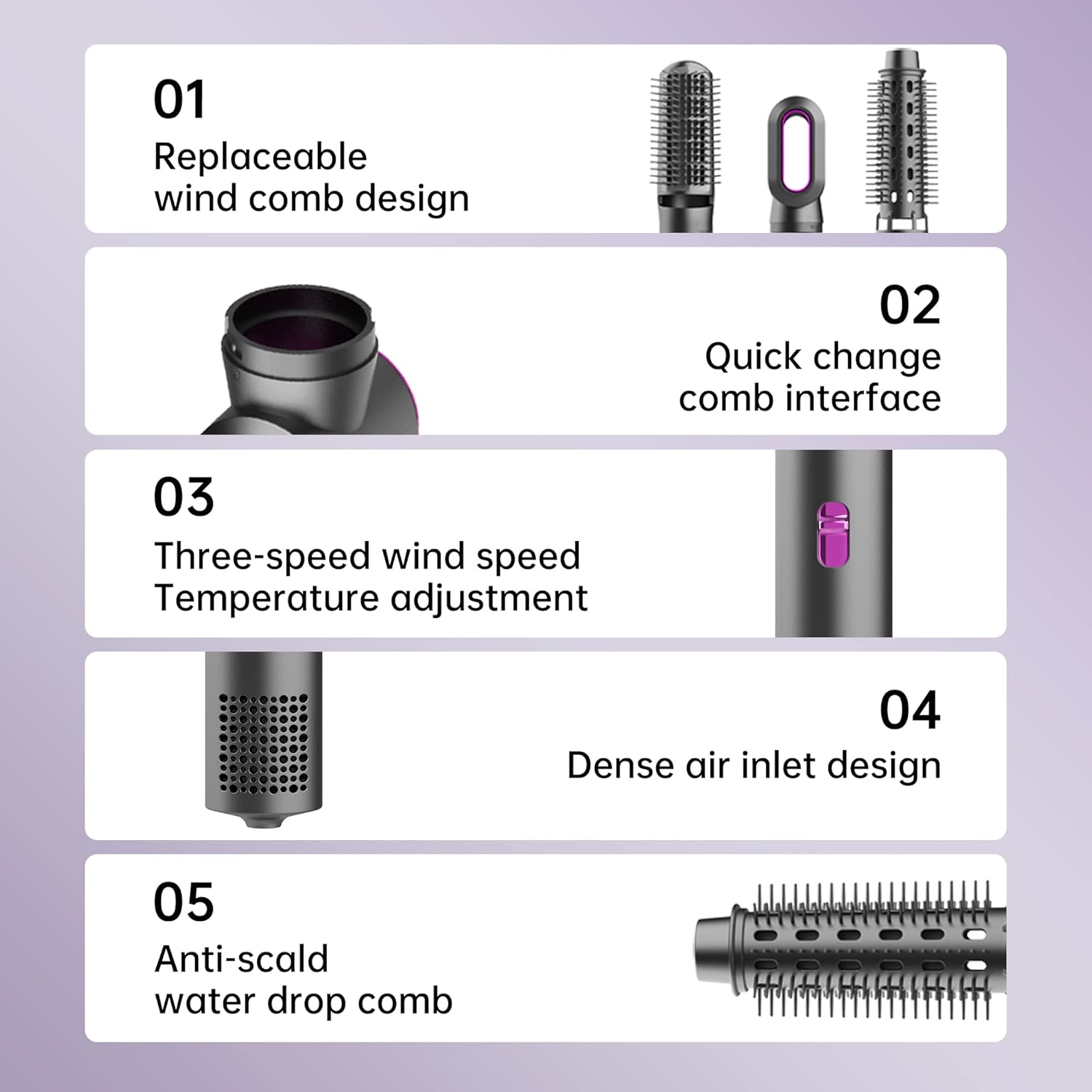 01
Replaceable
wind comb design

02
Quick change
comb interface

03
Three-speed wind speed
Temperature adjustment

04
Dense air inlet design

05
Anti-scald
water drop comb