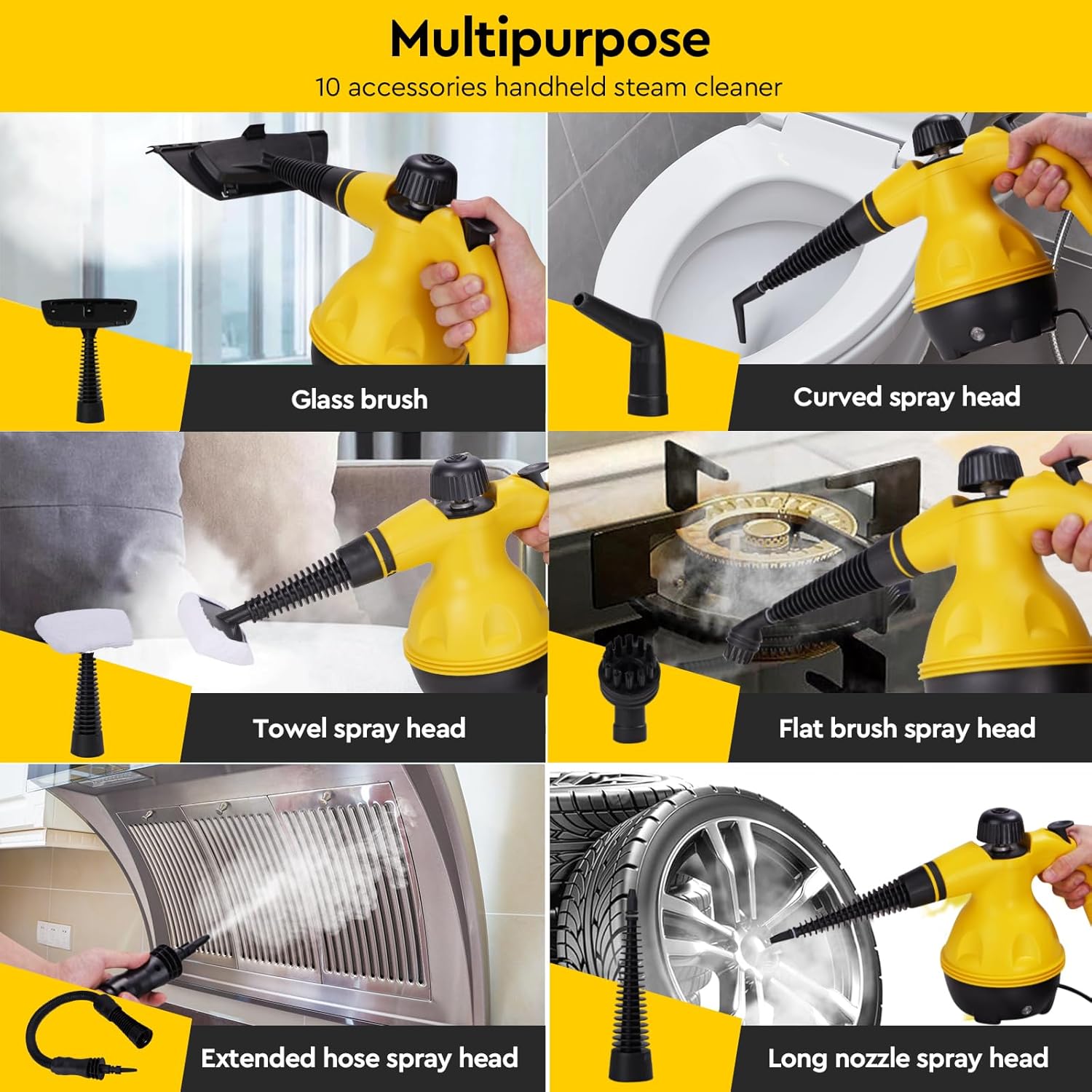 Multipurpose
10 accessories handheld steam cleaner

Glass brush

Curved spray head

Towel spray head

Flat brush spray head

Extended hose spray head

Long nozzle spray head