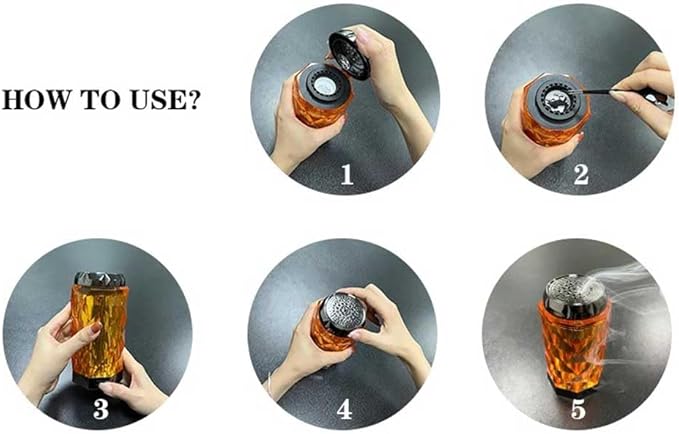 HOW TO USE?

1

2

3

4

5