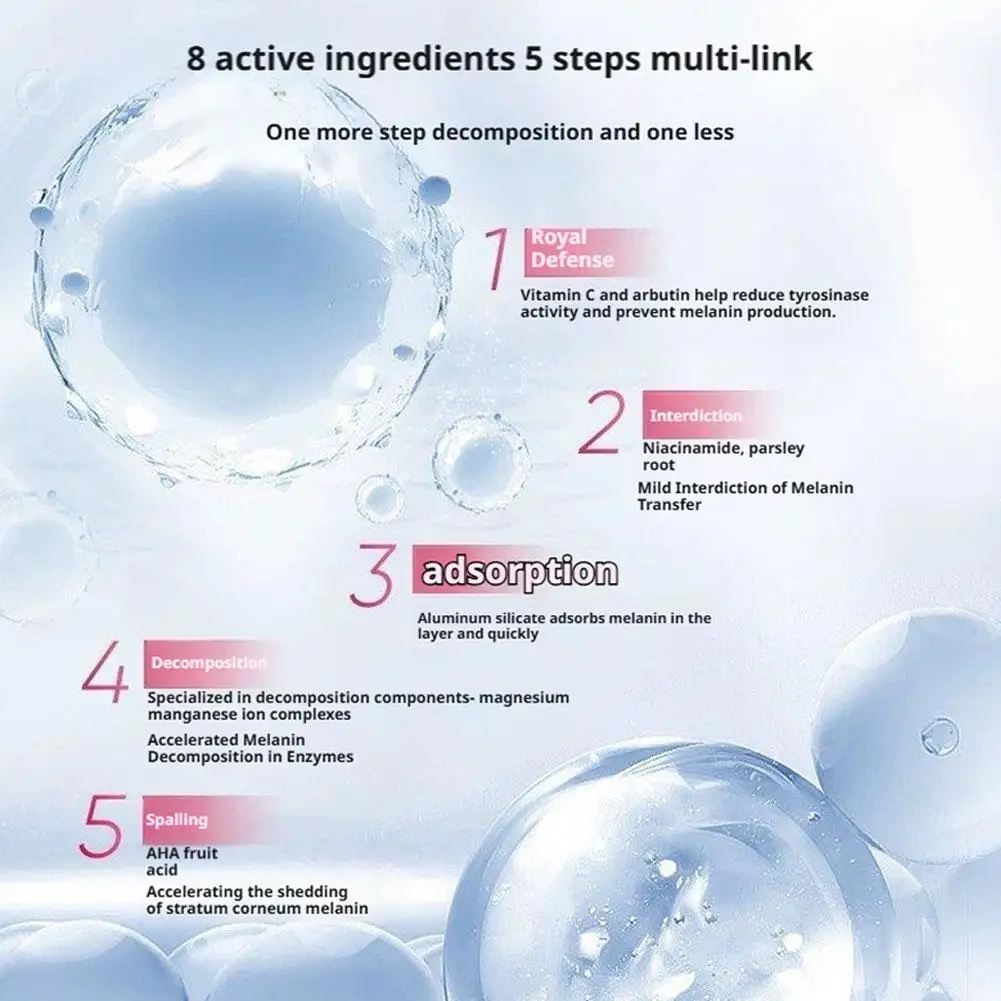 8 active ingredients 5 steps multi-link

One more step decomposition and one less

1 Royal Defense

Vitamin C and arbutin help reduce tyrosinase activity and prevent melanin production.

2 Interdiction

Niacinamide, parsley root

Mild Interdiction of Melanin Transfer

3 adsorption

Aluminum silicate adsorbs melanin in the layer and quickly

4 Decomposition

Specialized in decomposition components- magnesium manganese ion complexes

Accelerated Melanin Decomposition in Enzymes

5 Spalling

AHA fruit acid

Accelerating the shedding of stratum corneum melanin